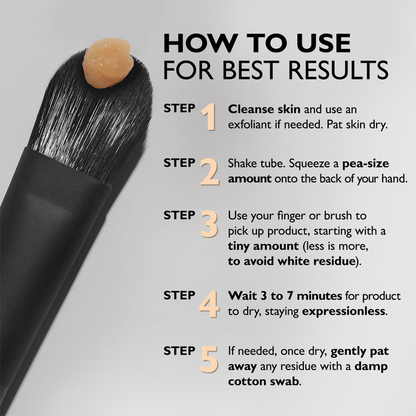 HOW TO USE
FOR BEST RESULTS

STEP 1 Cleanse skin and use an exfoliant if needed. Pat skin dry.

STEP 2 Shake tube. Squeeze a pea-size amount onto the back of your hand.

STEP 3 Use your finger or brush to pick up product, starting with a tiny amount (less is more, to avoid white residue).

STEP 4 Wait 3 to 7 minutes for product to dry, staying expressionless.

STEP 5 If needed, once dry, gently pat away any residue with a damp cotton swab.