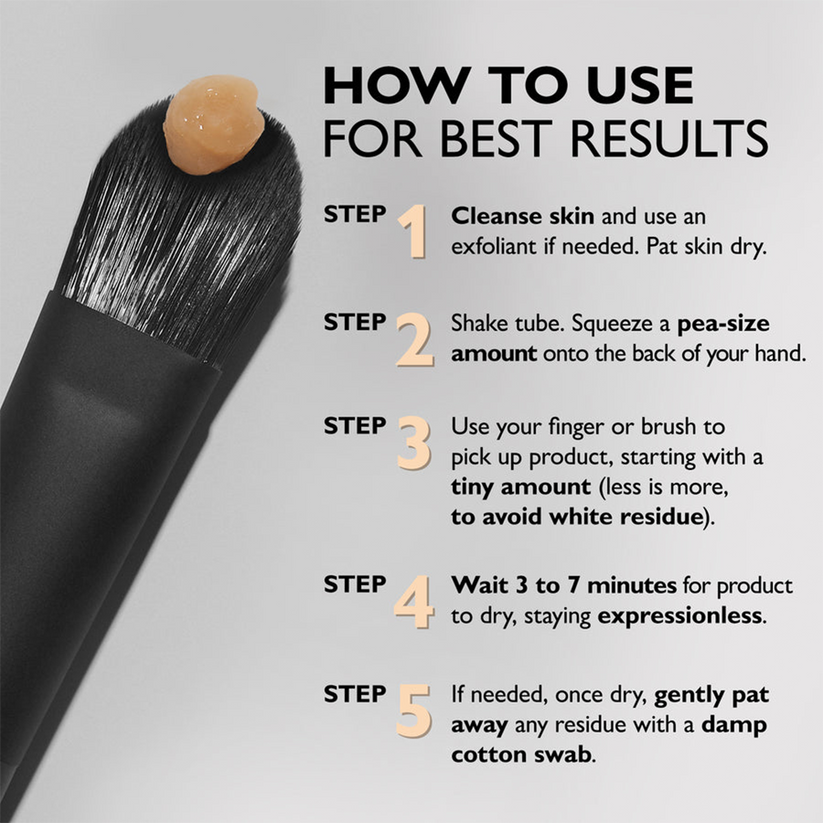 HOW TO USE
FOR BEST RESULTS

STEP 1 Cleanse skin and use an exfoliant if needed. Pat skin dry.

STEP 2 Shake tube. Squeeze a pea-size amount onto the back of your hand.

STEP 3 Use your finger or brush to pick up product, starting with a tiny amount (less is more, to avoid white residue).

STEP 4 Wait 3 to 7 minutes for product to dry, staying expressionless.

STEP 5 If needed, once dry, gently pat away any residue with a damp cotton swab.